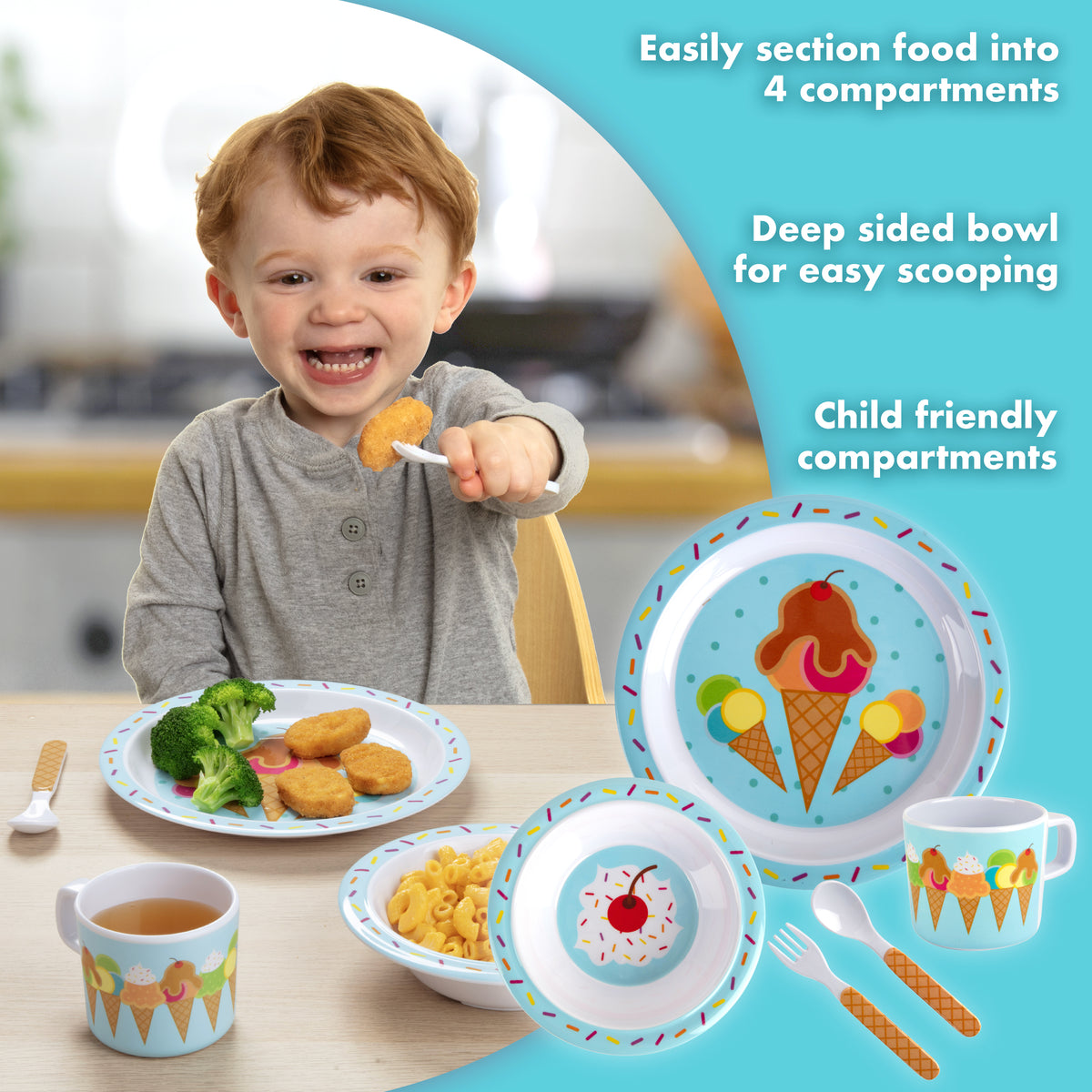 Easily section food into 4 compartments

Deep sided bowl for easy scooping

Child friendly compartments